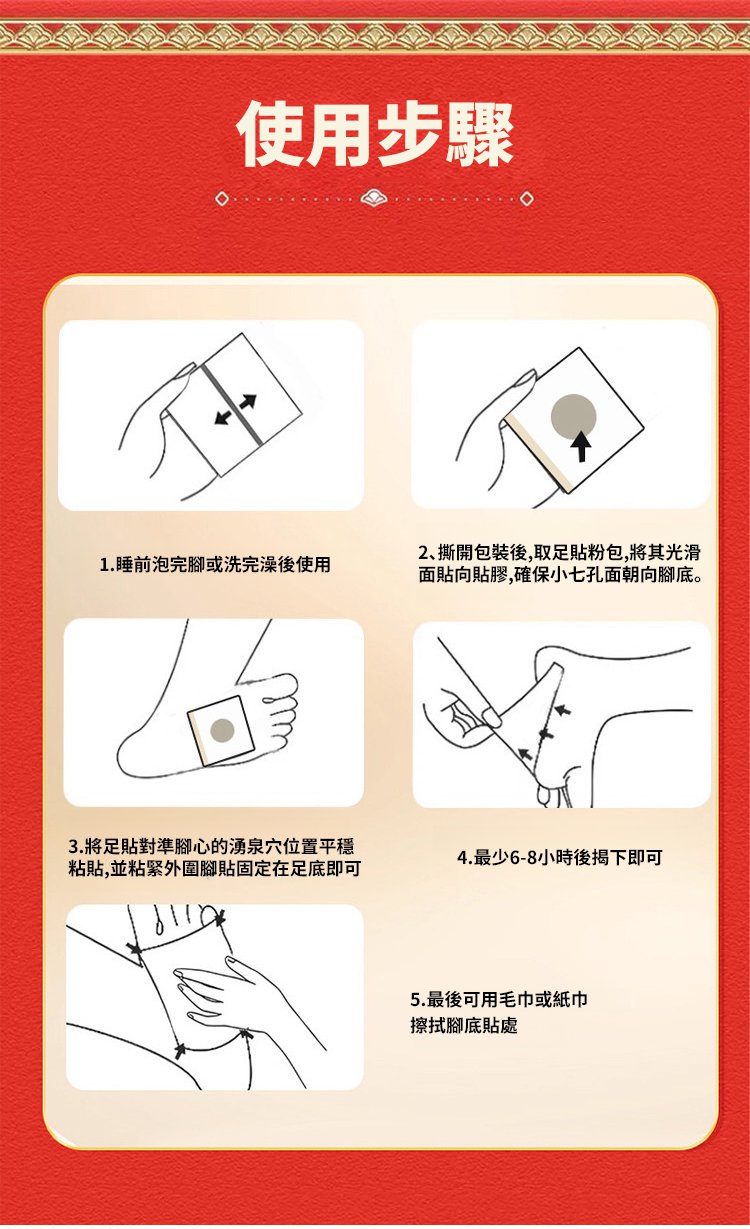 使用步驟

1.睡前泡完腳或洗完澡後使用

2、撕開包裝後,取足貼粉包,將其光滑面貼向貼膠,確保小七孔面朝向腳底。

3.將足貼對準腳心的湧泉穴位置平穩粘貼,並粘緊外圍腳貼固定在足底即可

4.最少6-8小時後揭下即可

5.最後可用毛巾或紙巾擦拭腳底貼處